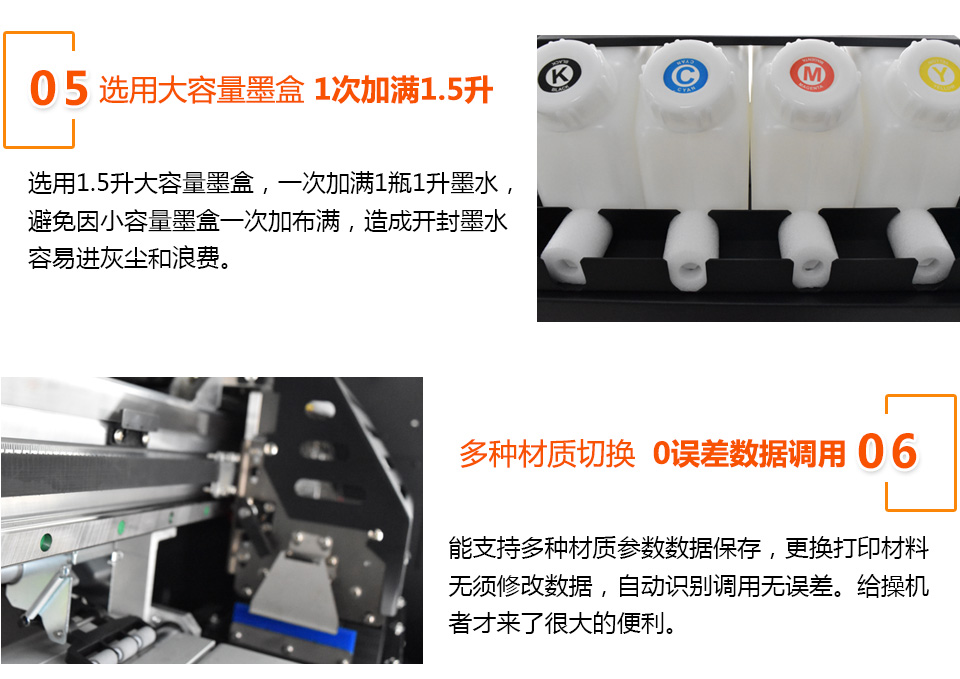 05 选用大容量墨盒 1次加满1.5升

选用1.5升大容量墨盒，一次加满1瓶1升墨水，避免因小容量墨盒一次加布满，造成开封墨水容易进灰尘和浪费。

K BLACK
C CYAN
M MAGENTA
Y

多种材质切换 0误差数据调用 06

能支持多种材质参数数据保存，更换打印材料无须修改数据，自动识别调用无误差。给操机者才来了很大的便利。