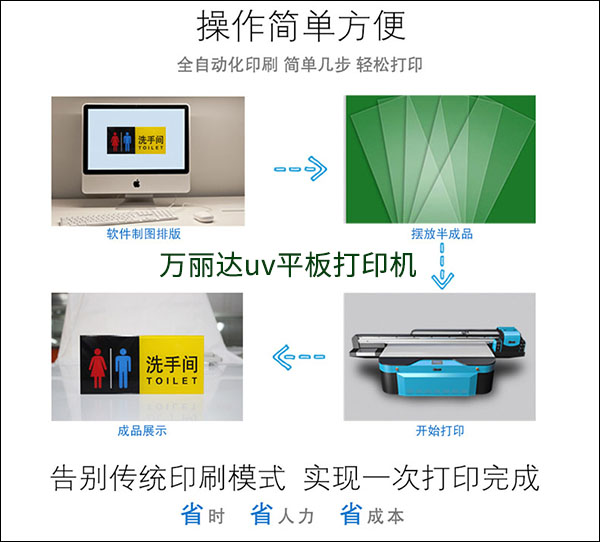 操作简单方便

全自动化印刷 简单几步 轻松打印

洗手间
TOILET

软件制图排版

摆放半成品

万丽达uv平板打印机

洗手间
TOILET

成品展示

开始打印

告别传统印刷模式 实现一次打印完成

省时 省人力 省成本