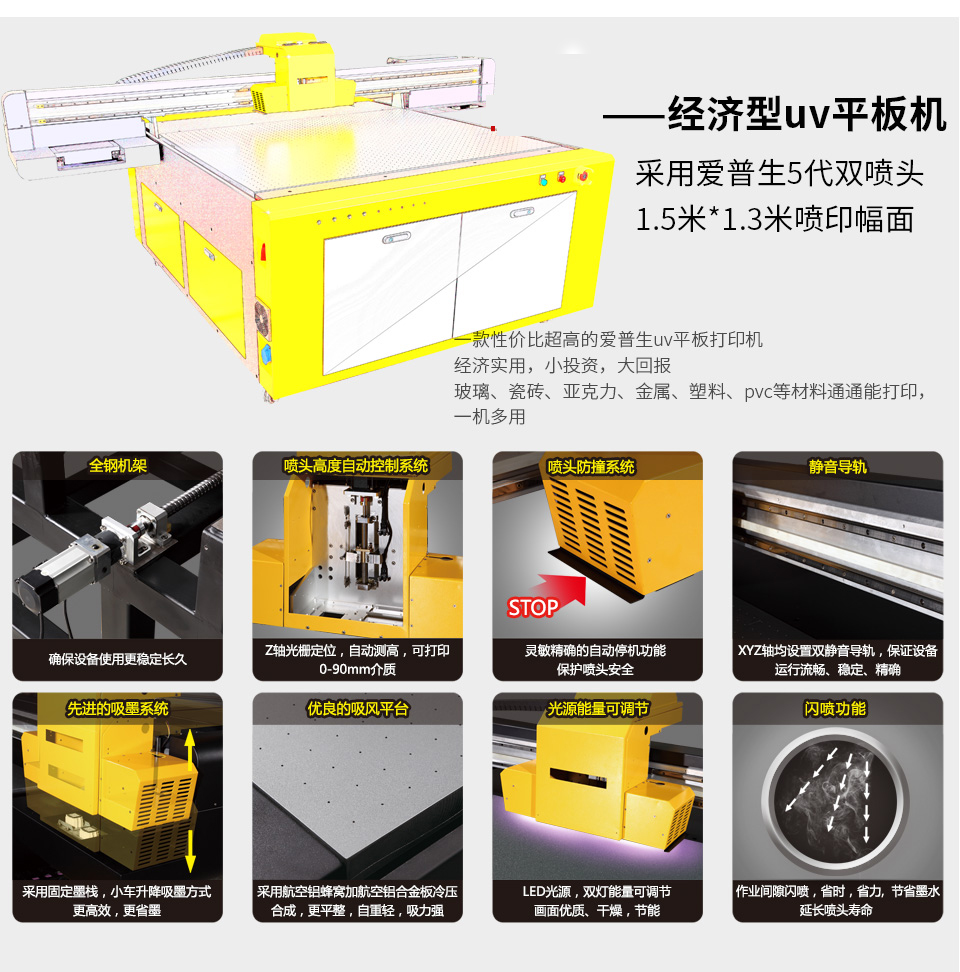 ——经济型uv平板机

采用爱普生5代双喷头

1.5米*1.3米喷印幅面

一款性价比超高的爱普生uv平板打印机
经济实用，小投资，大回报
玻璃、瓷砖、亚克力、金属、塑料、pvc等材料通通能打印，一机多用

全钢机架

确保设备使用更稳定长久

喷头高度自动控制系统

Z轴光栅定位，自动测高，可打印0-90mm介质

喷头防撞系统

STOP

灵敏精确的自动停机功能
保护喷头安全

静音导轨

XYZ轴均设置双静音导轨，保证设备运行流畅、稳定、精确

先进的吸墨系统

采用固定墨栈，小车升降吸墨方式
更高效，更省墨

优良的吸风平台

采用航空铝蜂窝加航空铝合金板冷压合成，更平整，自重轻，吸力强

光源能量可调节

LED光源，双灯能量可调节
画面优质、干燥，节能

闪喷功能

作业间隙闪喷，省时，省力，节省墨水
延长喷头寿命